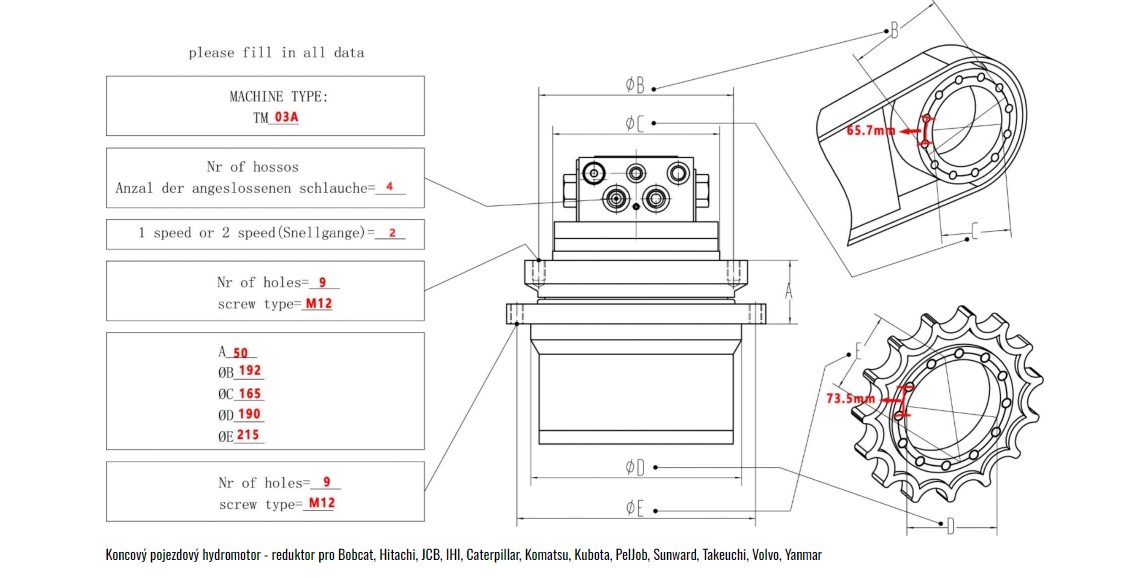 please fill in all data

MACHINE TYPE:
TM 03A

Nr of hossos
Anzal der angeslossenen schlauche= 4

1 speed or 2 speed(Snellgange)= 2

Nr of holes= 9
screw type= M12

A 50
ØB 192
ØC 165
ØD 190
ØE 215

Nr of holes= 9
screw type= M12

ØB

ØC

A

ØD

ØE

B

65.7mm

C

E

73.5mm

D

Koncový pojezdový hydromotor - reduktor pro Bobcat, Hitachi, JCB, IHI, Caterpillar, Komatsu, Kubota, PelJob, Sunward, Takeuchi, Volvo, Yanmar