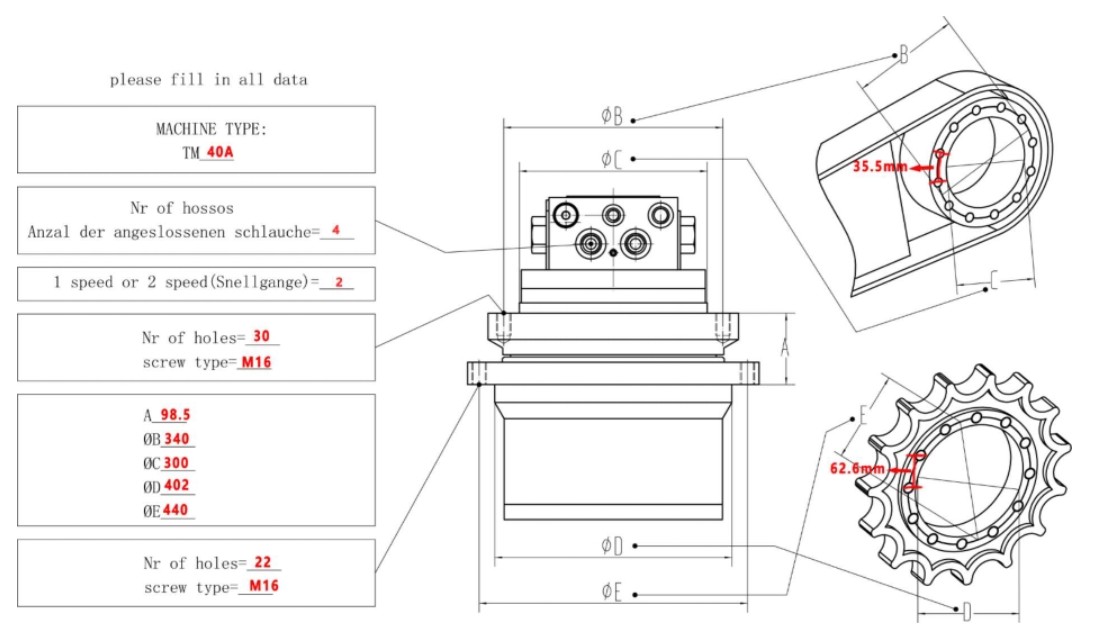 please fill in all data

MACHINE TYPE:
TM 40A

Nr of hossos
Anzal der angeslossenen schlauche= 4

1 speed or 2 speed(Snellgange)= 2

Nr of holes= 30
screw type= M16

A 98.5
ØB 340
ØC 300
ØD 402
ØE 440

Nr of holes= 22
screw type= M16

ØB
ØC
A
ØD
ØE
B
35.5mm
C
E
62.6mm
D